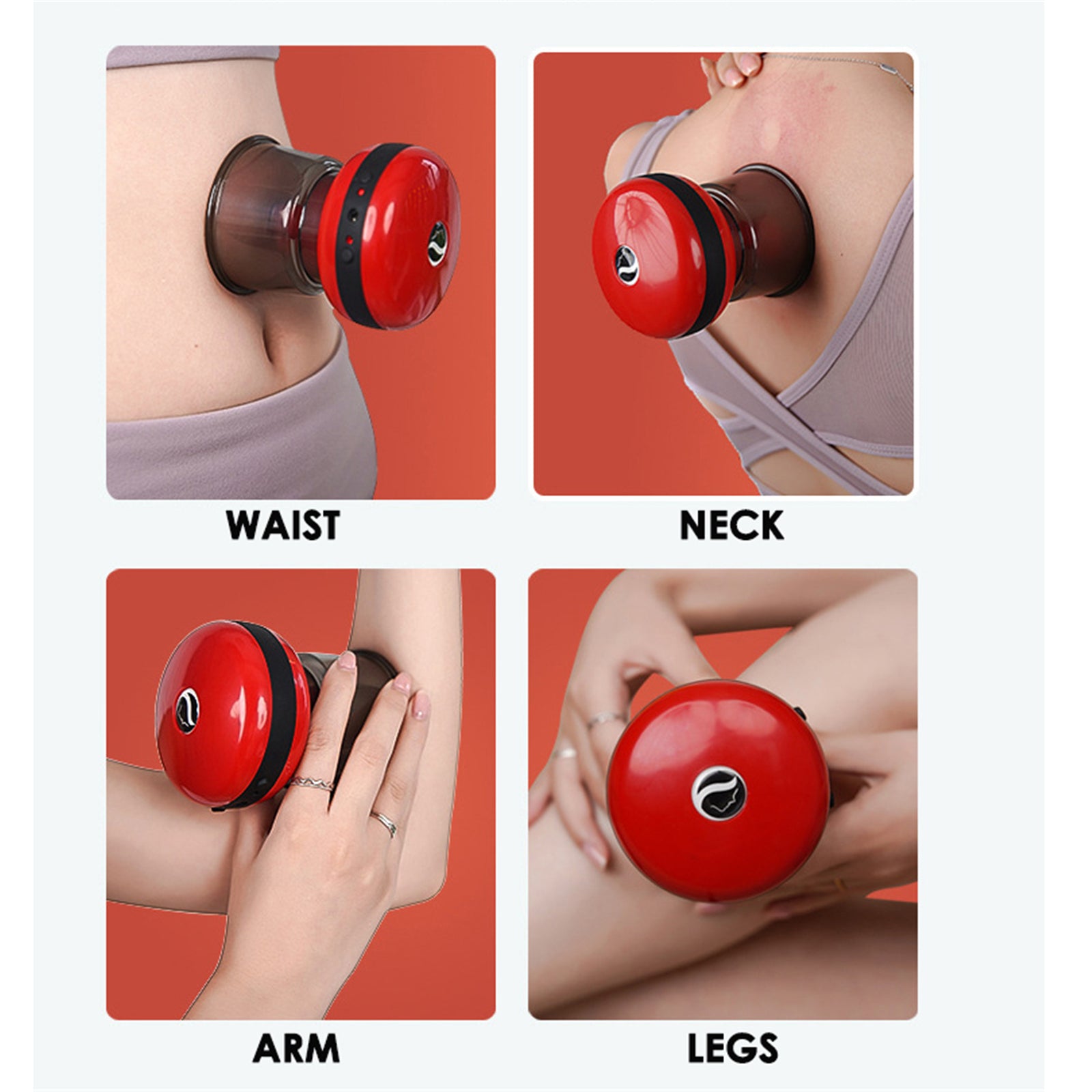 WAIST

NECK

ARM

LEGS