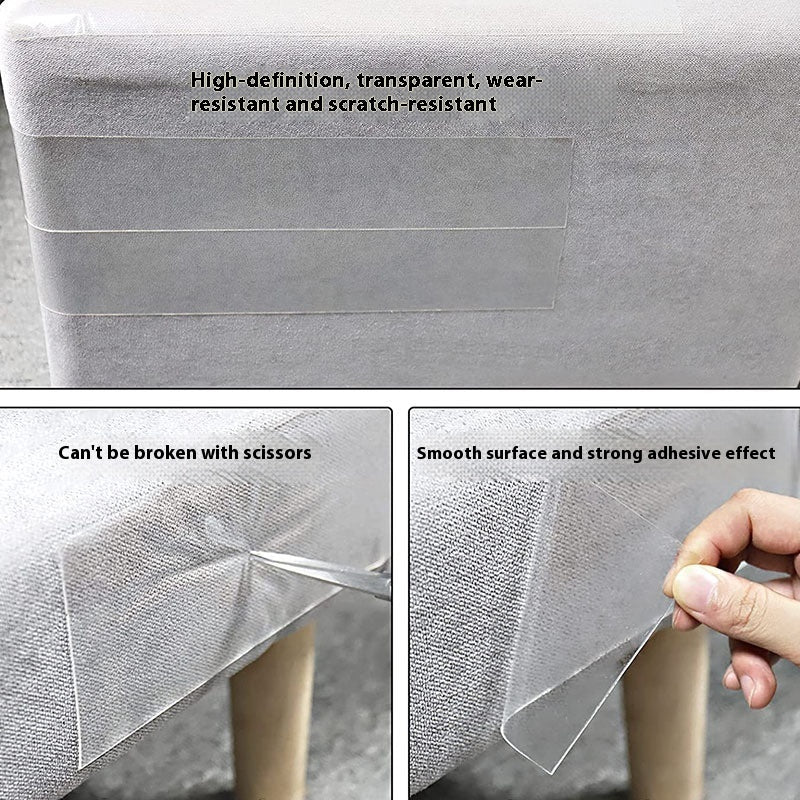 High-definition, transparent, wear-resistant and scratch-resistant

Can't be broken with scissors

Smooth surface and strong adhesive effect